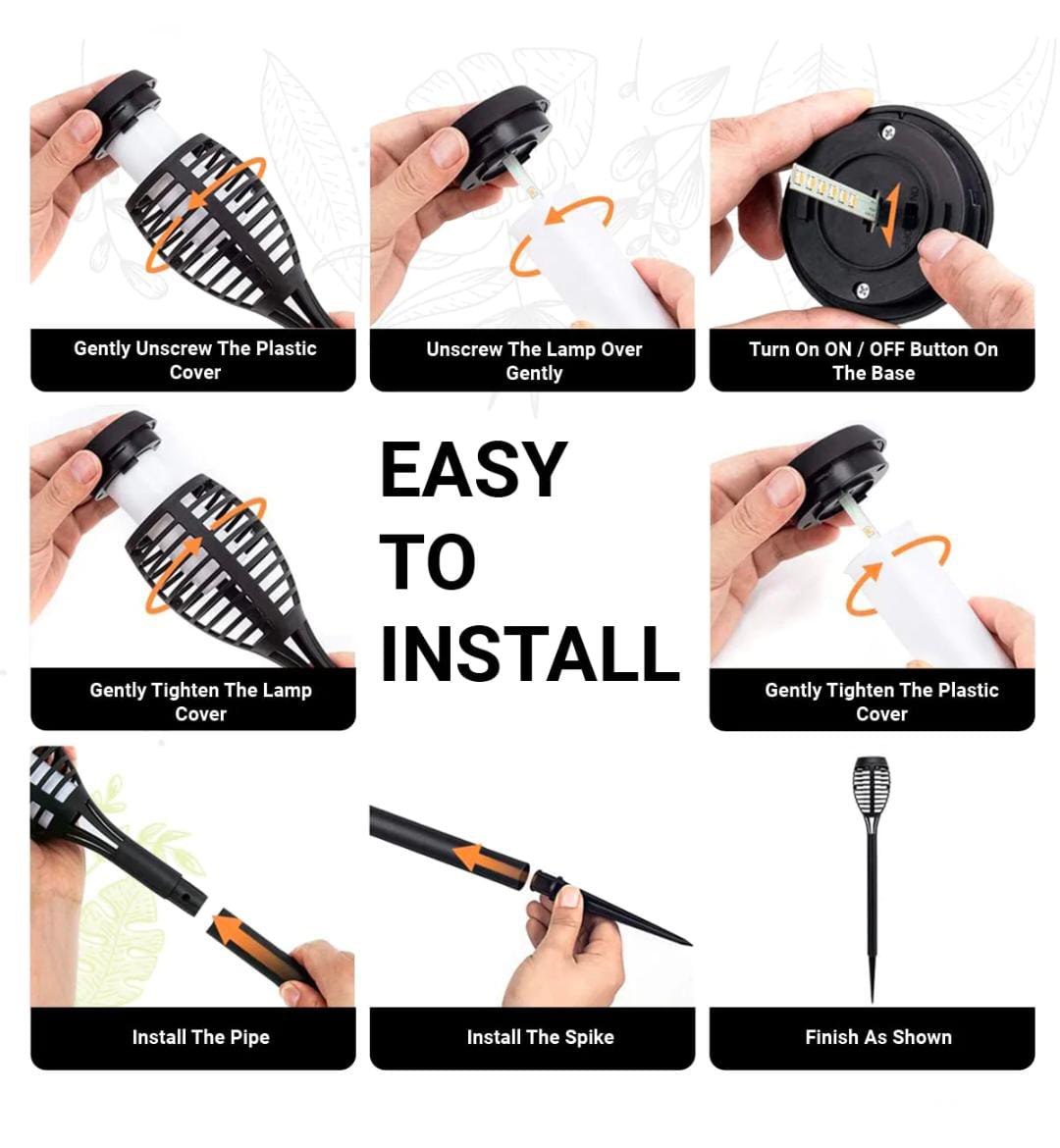 Gently Unscrew The Plastic Cover

Unscrew The Lamp Over Gently

Turn On ON / OFF Button On The Base

Gently Tighten The Lamp Cover

EASY TO INSTALL

Gently Tighten The Plastic Cover

Install The Pipe

Install The Spike

Finish As Shown